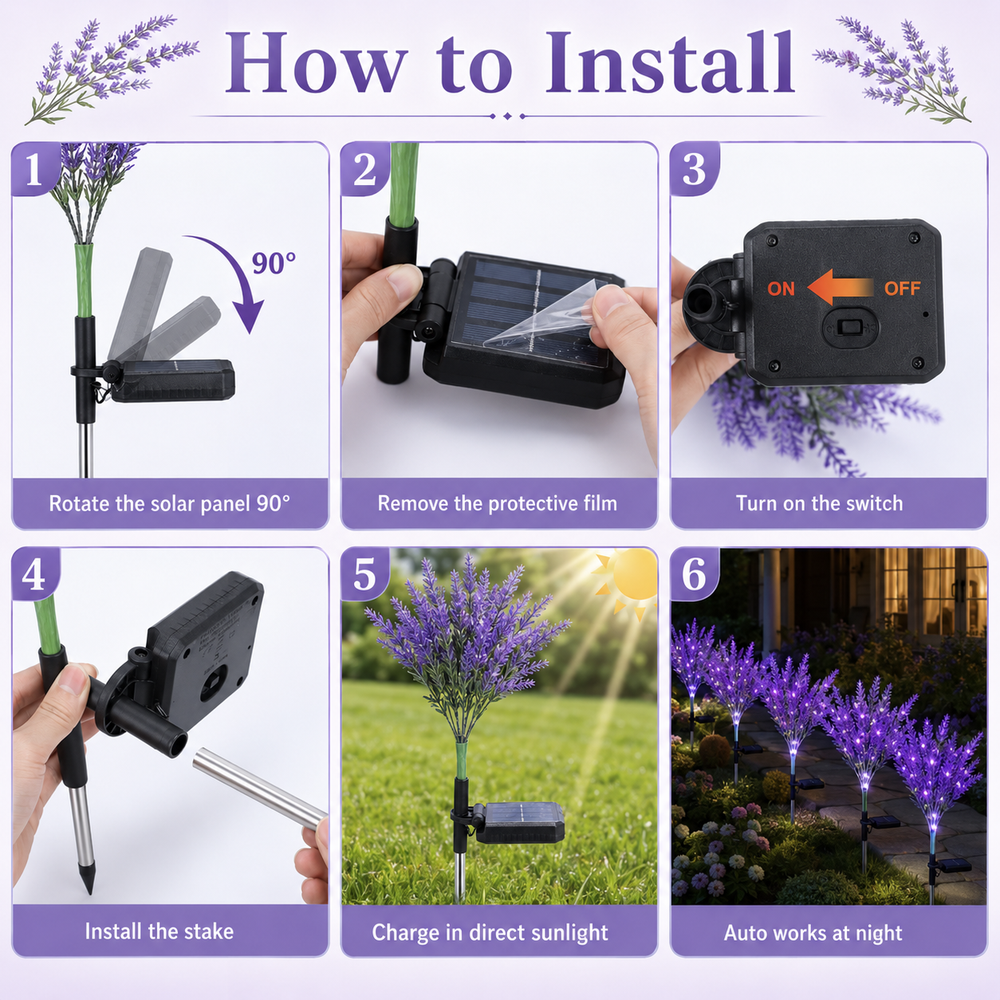 How to Install

1
90°
Rotate the solar panel 90°

2
Remove the protective film

3
ON OFF
Turn on the switch

4
Install the stake

5
Charge in direct sunlight

6
Auto works at night